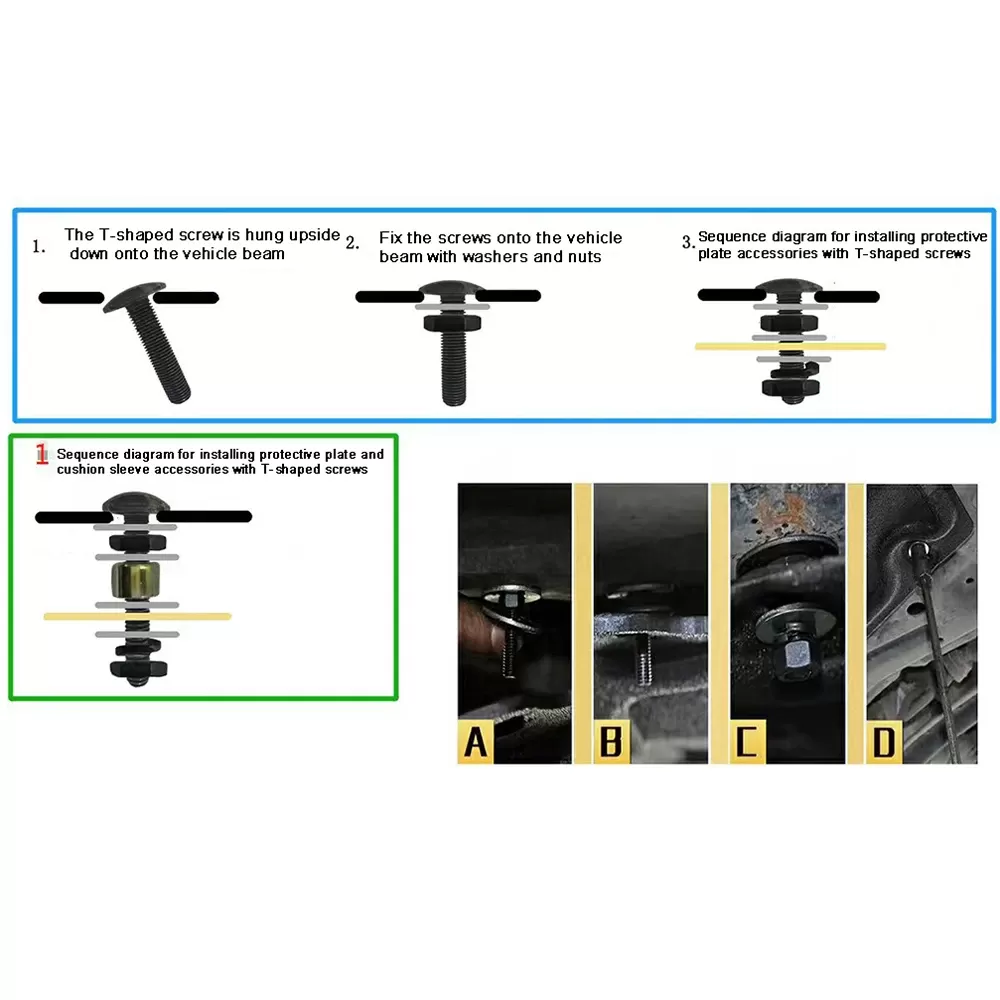 1. The T-shaped screw is hung upside down onto the vehicle beam

2. Fix the screws onto the vehicle beam with washers and nuts

3. Sequence diagram for installing protective plate accessories with T-shaped screws

1 Sequence diagram for installing protective plate and cushion sleeve accessories with T-shaped screws

A

B

C

D