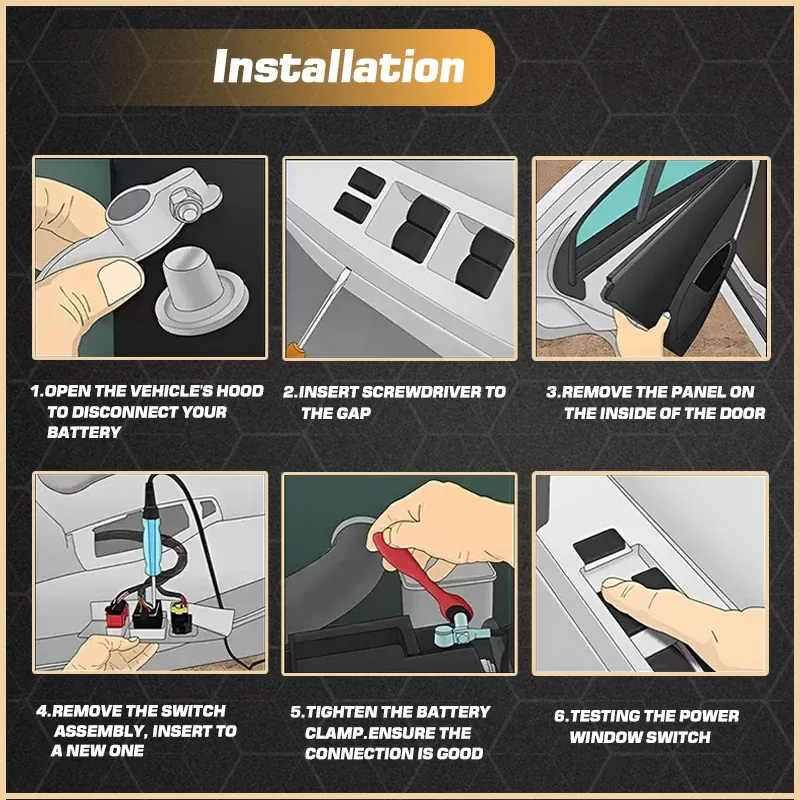 Installation

1.OPEN THE VEHICLE'S HOOD TO DISCONNECT YOUR BATTERY

2.INSERT SCREWDRIVER TO THE GAP

3.REMOVE THE PANEL ON THE INSIDE OF THE DOOR

4.REMOVE THE SWITCH ASSEMBLY, INSERT TO A NEW ONE

5.TIGHTEN THE BATTERY CLAMP.ENSURE THE CONNECTION IS GOOD

6.TESTING THE POWER WINDOW SWITCH